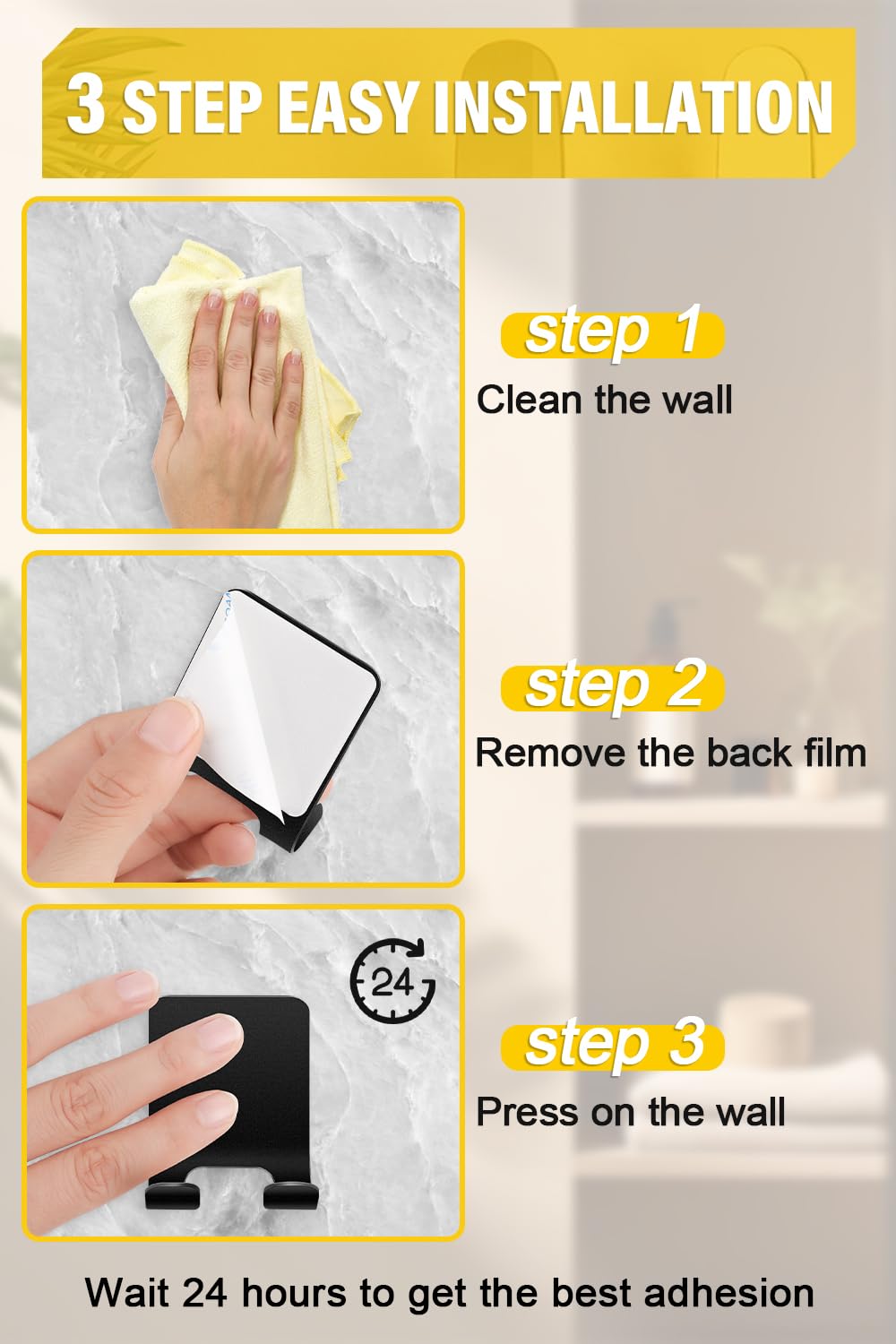 3 STEP EASY INSTALLATION

step 1
Clean the wall

step 2
Remove the back film

24

step 3
Press on the wall

Wait 24 hours to get the best adhesion