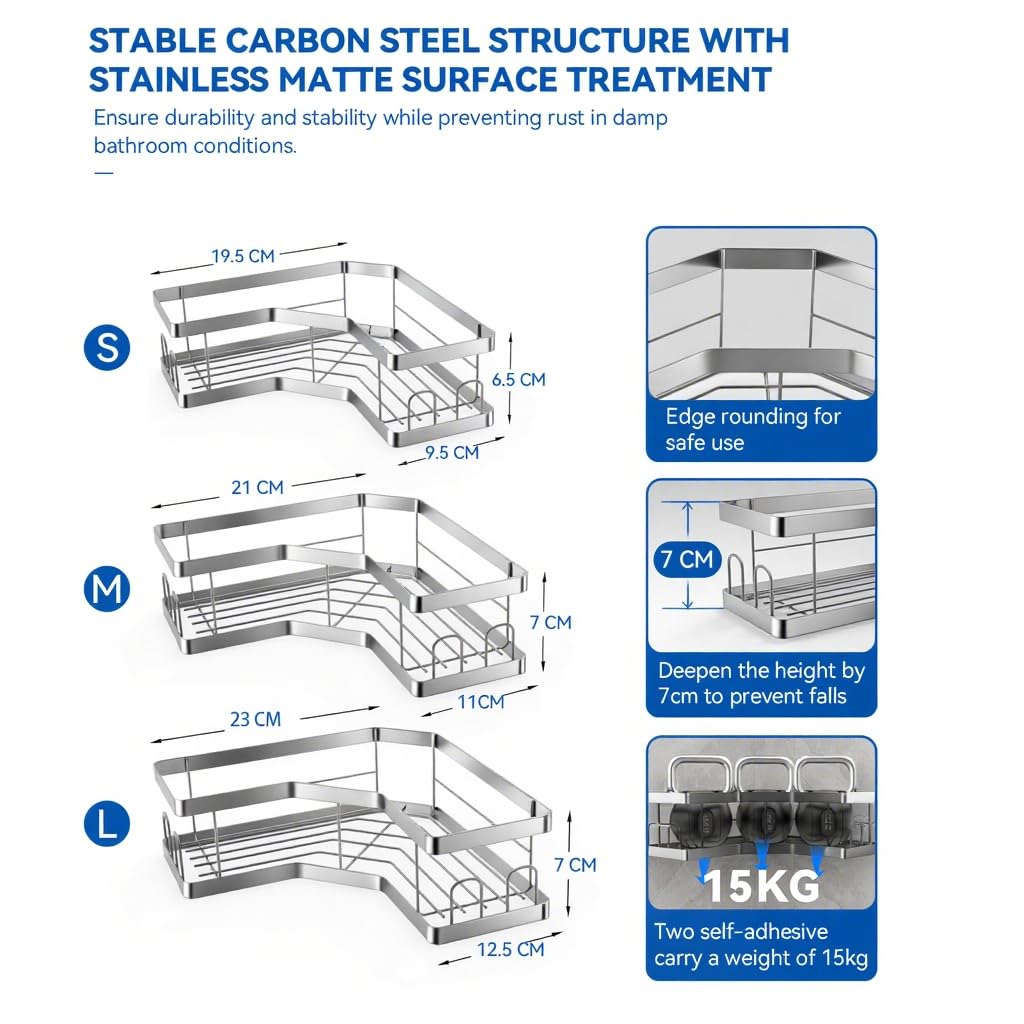 STABLE CARBON STEEL STRUCTURE WITH STAINLESS MATTE SURFACE TREATMENT

Ensure durability and stability while preventing rust in damp bathroom conditions.

S

19.5 CM

6.5 CM

9.5 CM

M

21 CM

7 CM

11CM

L

23 CM

7 CM

12.5 CM

Edge rounding for safe use

7 CM

Deepen the height by 7cm to prevent falls

15KG

Two self-adhesive carry a weight of 15kg