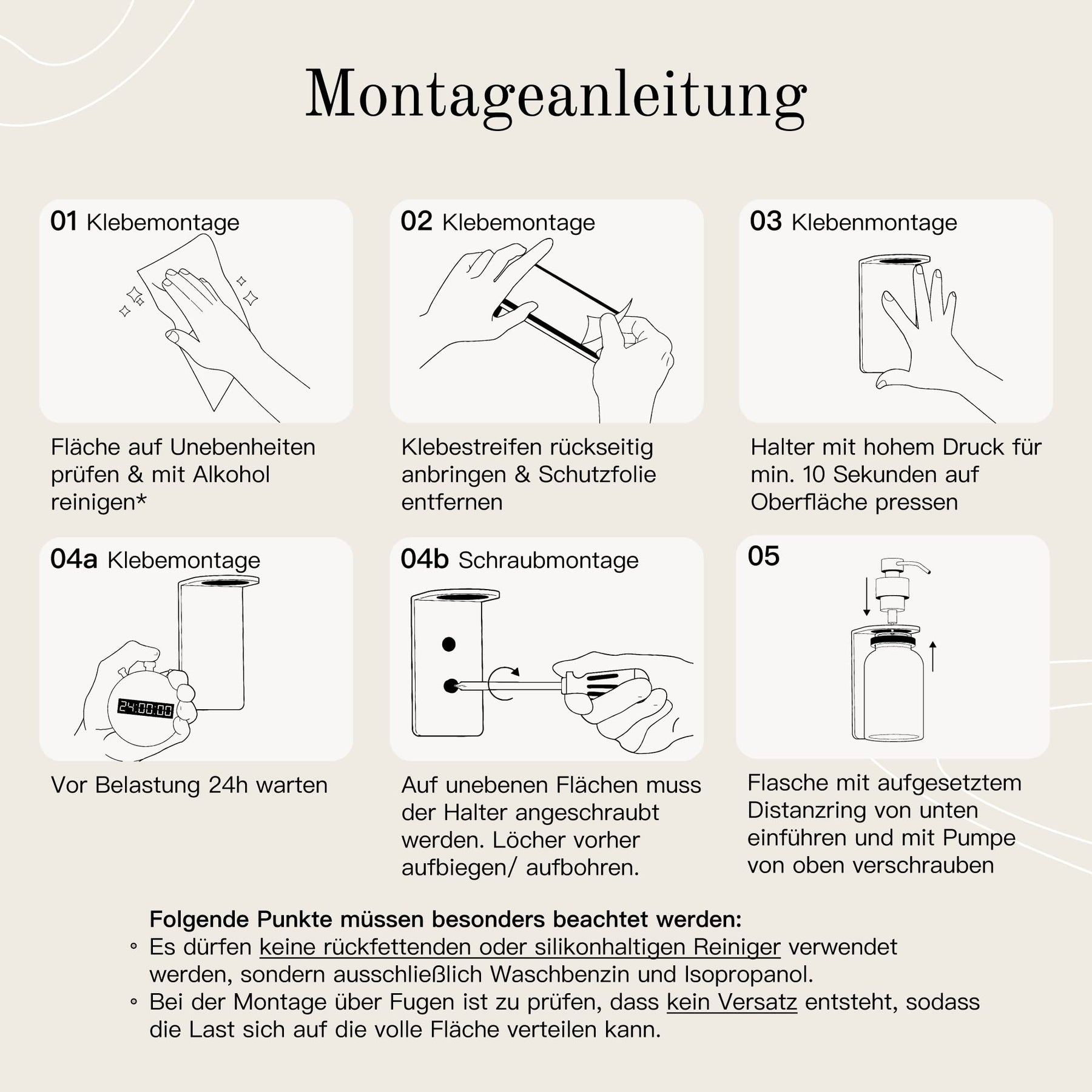 Montageanleitung

01 Klebemontage

Fläche auf Unebenheiten prüfen & mit Alkohol reinigen*

02 Klebemontage

Klebestreifen rückseitig anbringen & Schutzfolie entfernen

03 Klebenmontage

Halter mit hohem Druck für min. 10 Sekunden auf Oberfläche pressen

04a Klebemontage

24:00:00

Vor Belastung 24h warten

04b Schraubmontage

Auf unebenen Flächen muss der Halter angeschraubt werden. Löcher vorher aufbiegen/ aufbohren.

05

Flasche mit aufgesetztem Distanzring von unten einführen und mit Pumpe von oben verschrauben

Folgende Punkte müssen besonders beachtet werden:
◦ Es dürfen keine rückfettenden oder silikonhaltigen Reiniger verwendet werden, sondern ausschließlich Waschbenzin und Isopropanol.
◦ Bei der Montage über Fugen ist zu prüfen, dass kein Versatz entsteht, sodass die Last sich auf die volle Fläche verteilen kann.