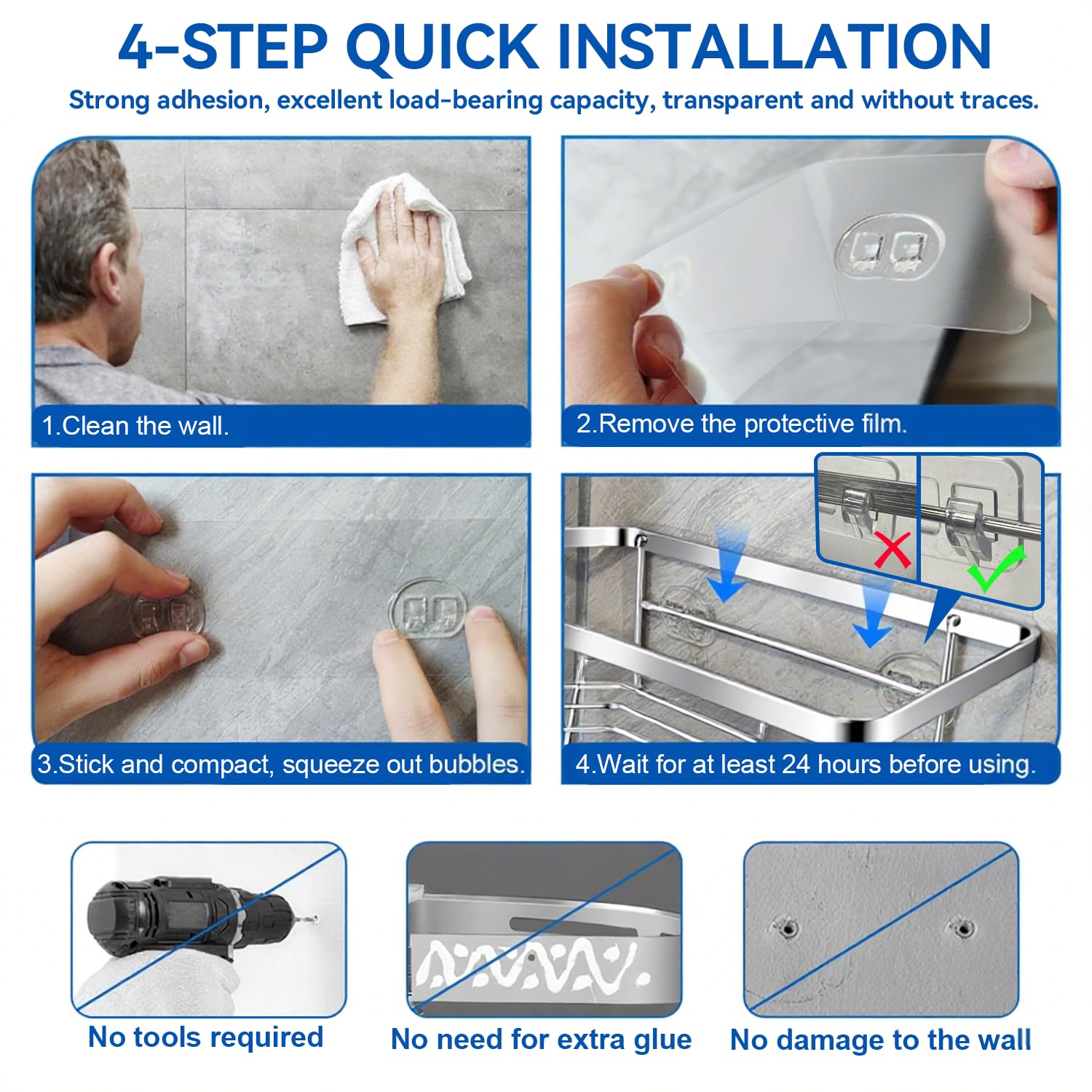 4-STEP QUICK INSTALLATION

Strong adhesion, excellent load-bearing capacity, transparent and without traces.

1.Clean the wall.

2.Remove the protective film.

3.Stick and compact, squeeze out bubbles.

4.Wait for at least 24 hours before using.

No tools required

No need for extra glue

No damage to the wall